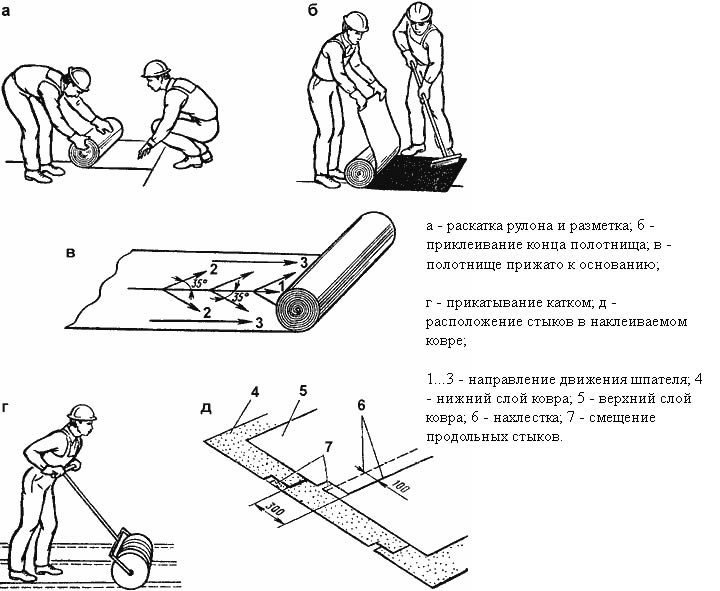 а

б

в

2

3

35°

35°

1

2

3

а - раскатка рулона и разметка; б - приклеивание конца полотнища; в - полотнище прижато к основанию;

г - прикатывание катком; д - расположение стыков в наклеиваемом ковре;

1...3 - направление движения шпателя; 4 - нижний слой ковра; 5 - верхний слой ковра; 6 - нахлестка; 7 - смещение продольных стыков.

г

д

4

5

6

7

100

300