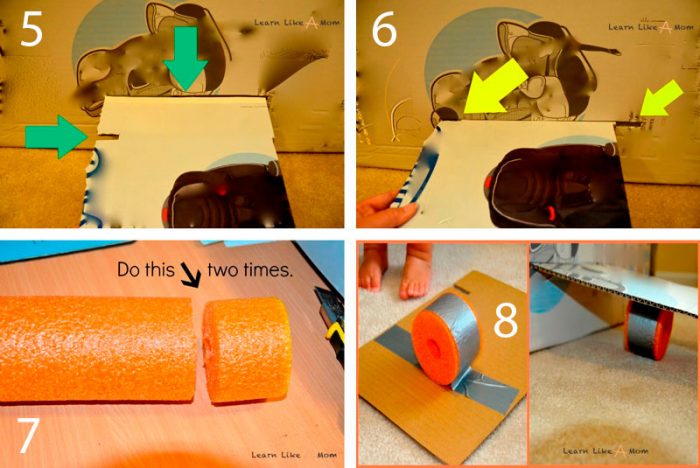 5

Learn Like A Mom

6

Learn Like A Mom

Do this two times.

7

Learn Like Mom

8

Learn Like A Mom