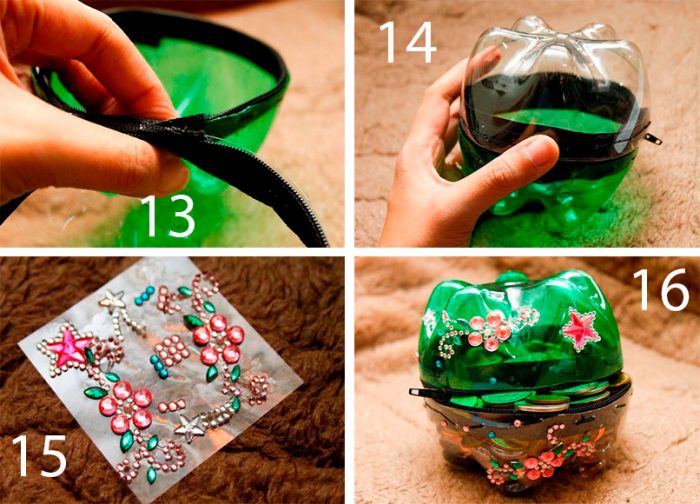 13

14

15

16