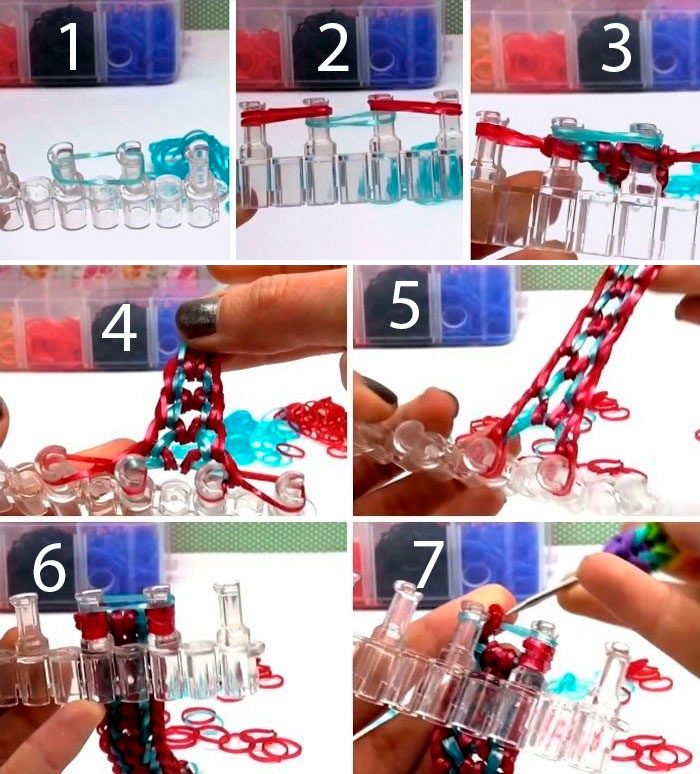 1

2

3

4

5

6

7