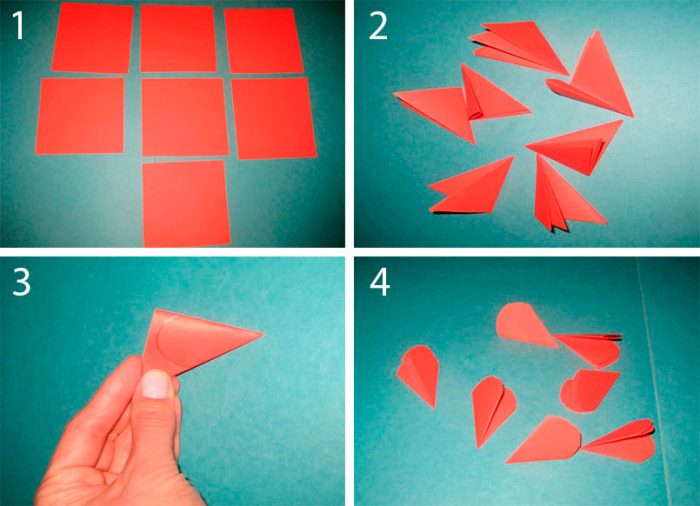 1

2

3

4