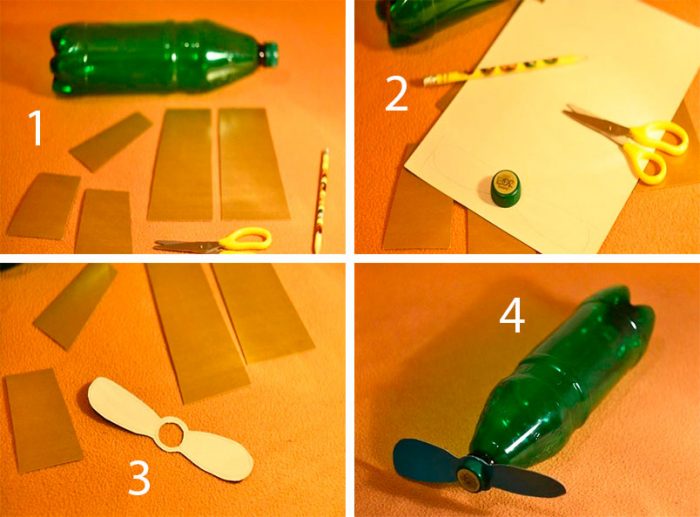 1

2

3

4