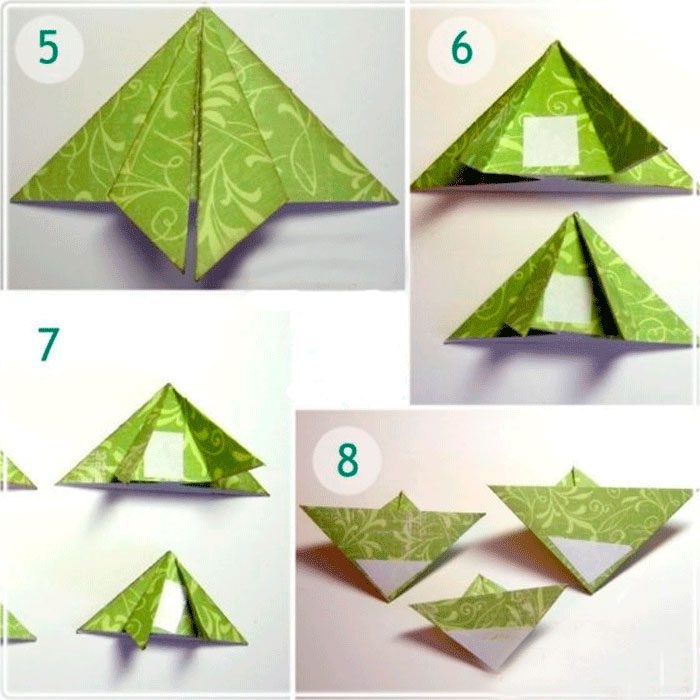 5

6

7

8