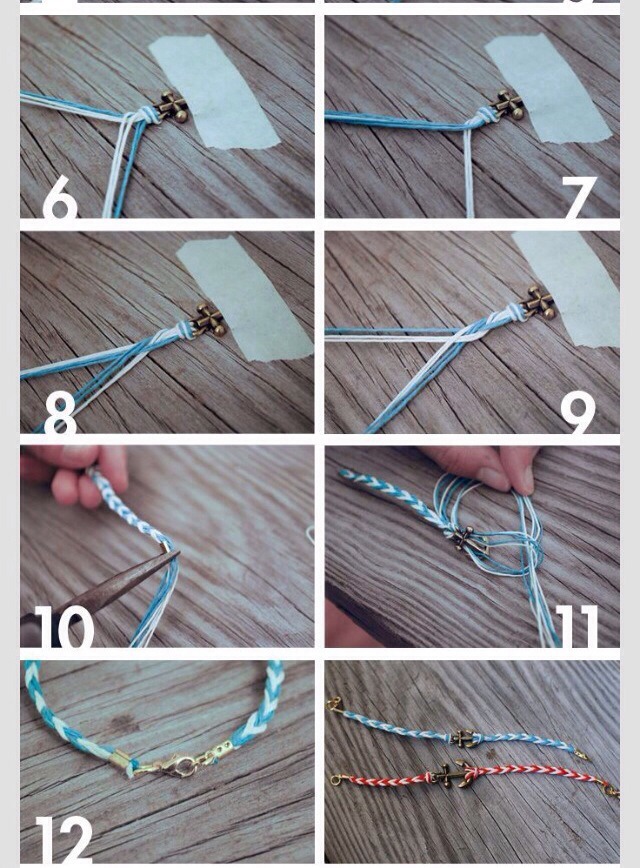 6

7

8

9

10

11

12