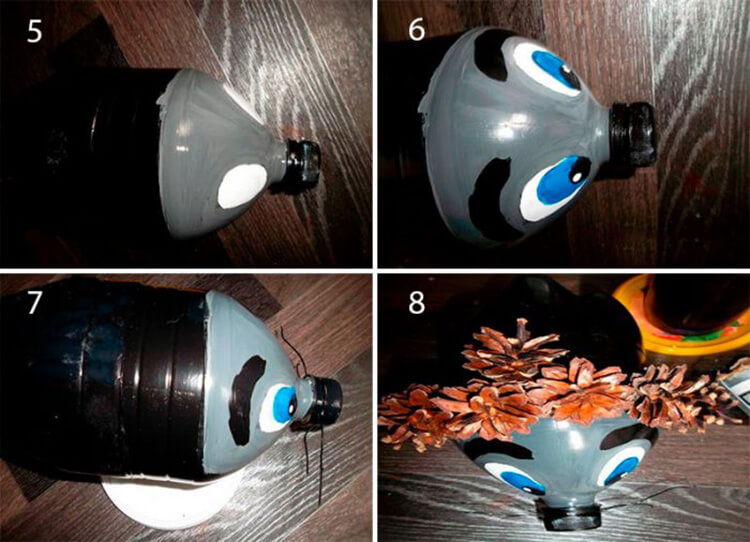 5

6

7

8