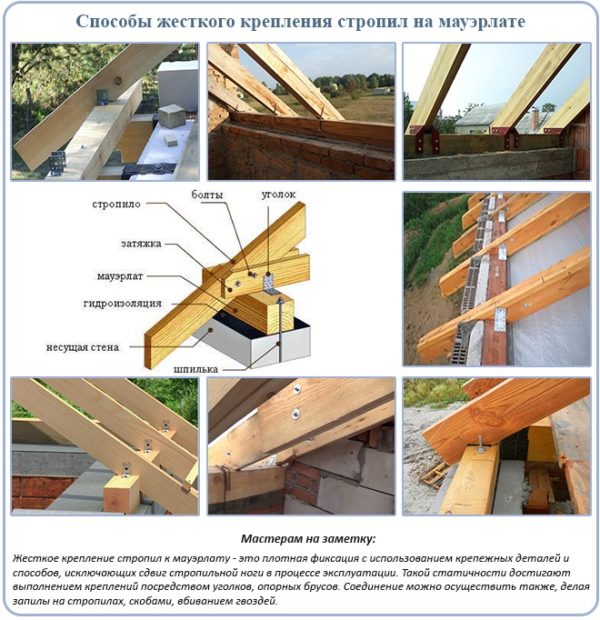 Способы жесткого крепления стропил на мауэрлате

стропило
болты
уголок
затяжка
мауэрлат
гидроизоляция
несущая стена
шпилька

Мастерам на заметку:

Жесткое крепление стропил к мауэрлату - это плотная фиксация с использованием крепежных деталей и способов, исключающих сдвиг стропильной ноги в процессе эксплуатации. Такой статичности достигают выполнением креплений посредством уголков, опорных брусов. Соединение можно осуществить также, делая запилы на стропилах, скобами, вбиванием гвоздей.