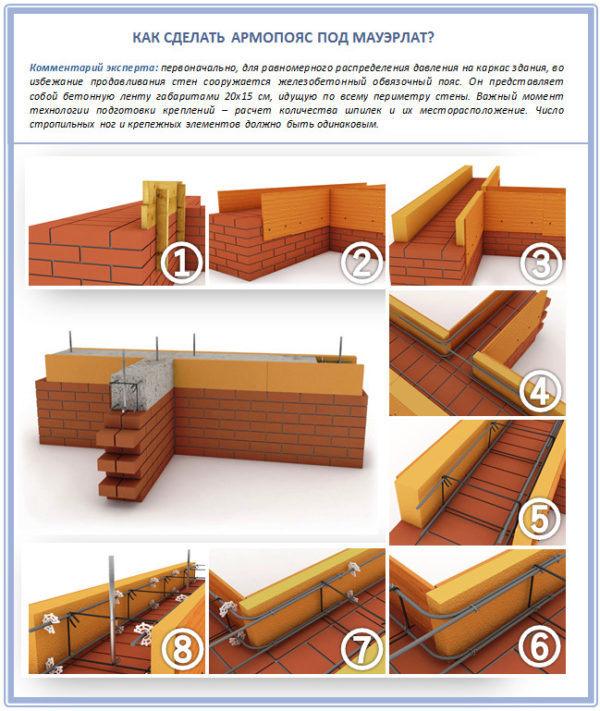 КАК СДЕЛАТЬ АРМОПОЯС ПОД МАУЭРЛАТ?

Комментарий эксперта: первоначально, для равномерного распределения давления на каркас здания, во избежание продавливания стен сооружается железобетонный обвязочный пояс. Он представляет собой бетонную ленту габаритами 20х15 см, идущую по всему периметру стены. Важный момент технологии подготовки креплений – расчет количества шпилек и их месторасположение. Число стропильных ног и крепежных элементов должно быть одинаковым.

1

2

3

4

5

8

7

6