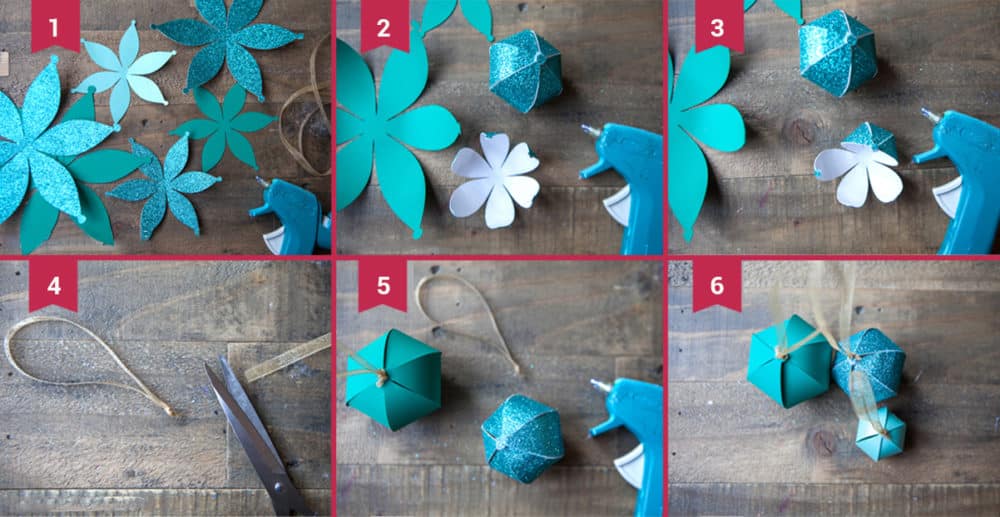 1

2

3

4

5

6