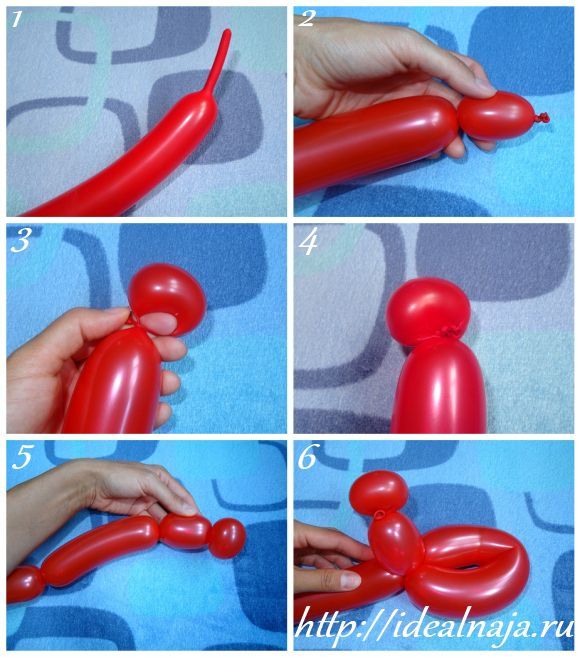 1
2
3
4
5
6
http://idealnaja.ru