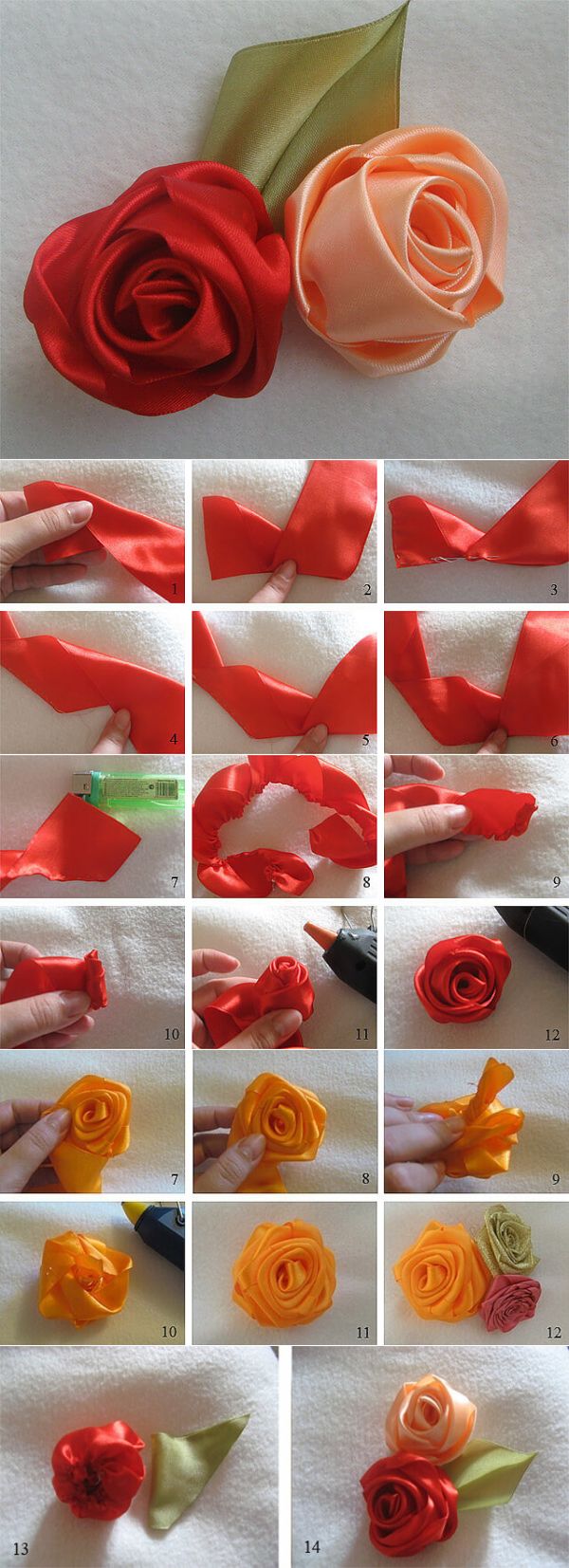 1
2
3
4
5
6
7
8
9
10
11
12
7
8
9
10
11
12
13
14