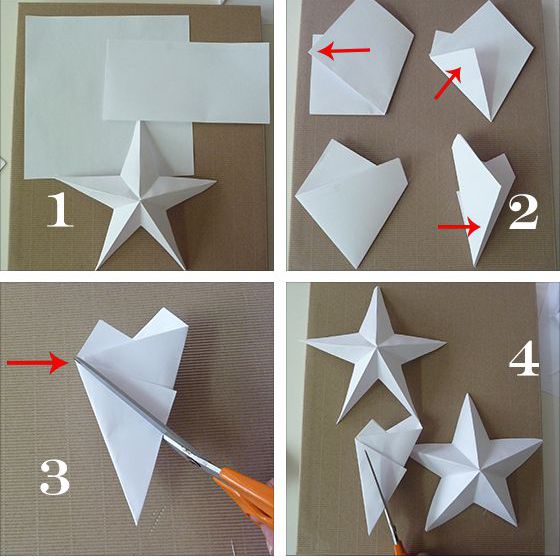 1

2

3

4