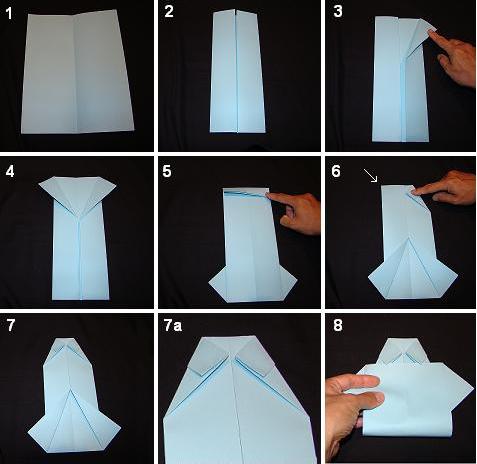 1

2

3

4

5

6

7

7a

8