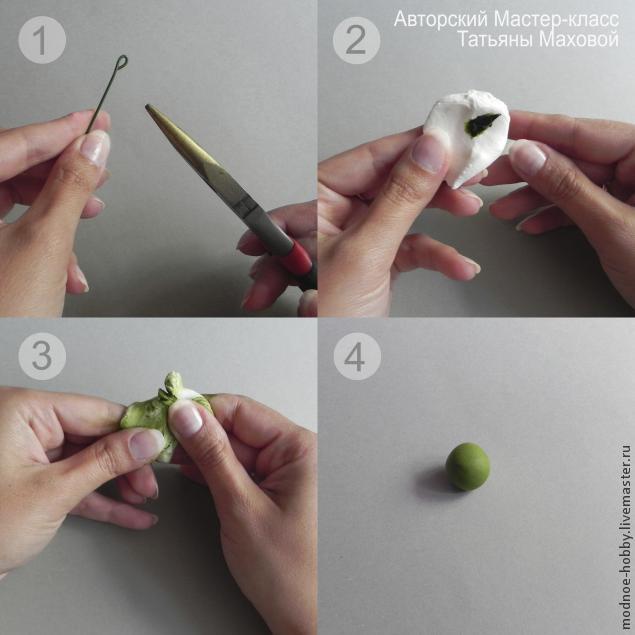 1

2

Авторский Мастер-класс
Татьяны Маховой

3

4

modnoe-hobby.livemaster.ru