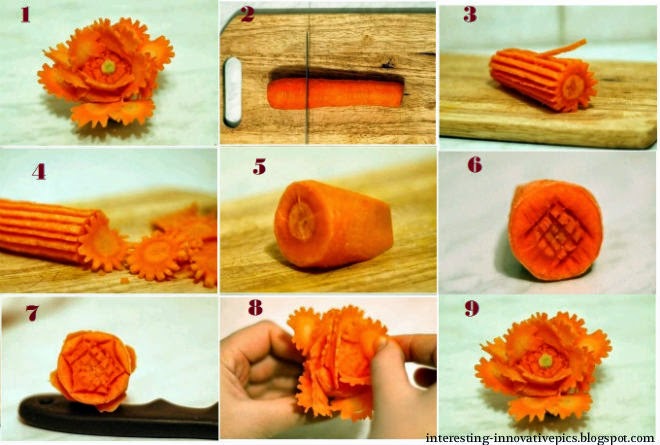 1
2
3
4
5
6
7
8
9
interesting-innovativepics.blogspot.com