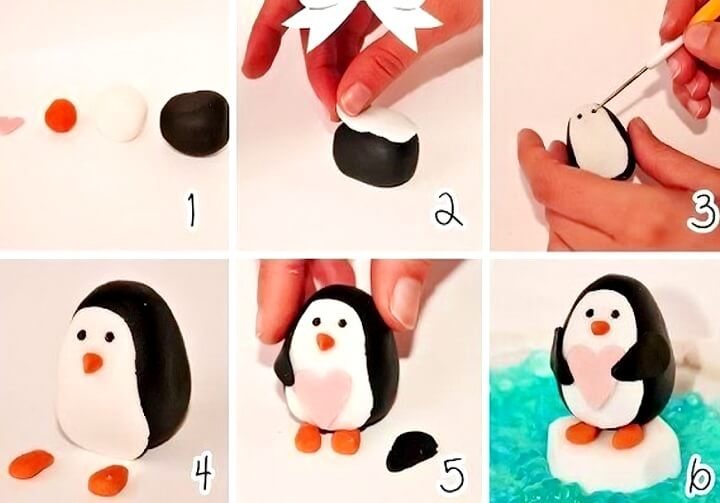 1

2

3

4

5

6