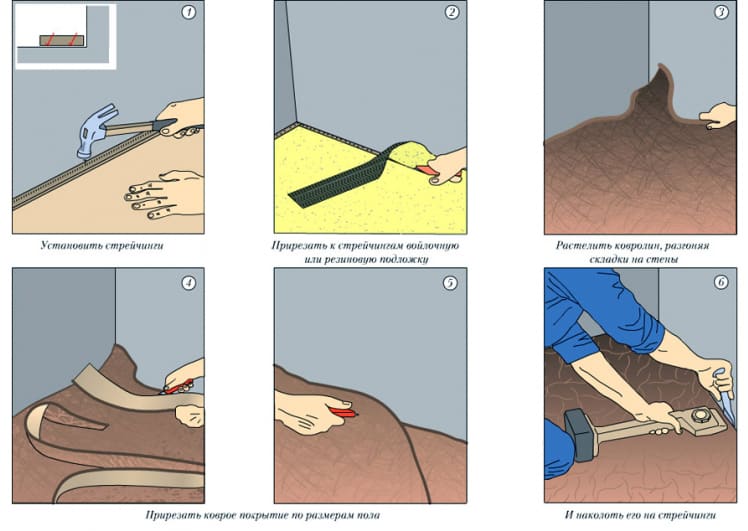 1

Установить стрейчинги

2

Прирезать к стрейчингам войлочную или резиновую подложку

3

Растелить ковролин, разгоняя складки на стены

4

5

Прирезать коврое покрытие по размерам пола

6

И наколоть его на стрейчинги